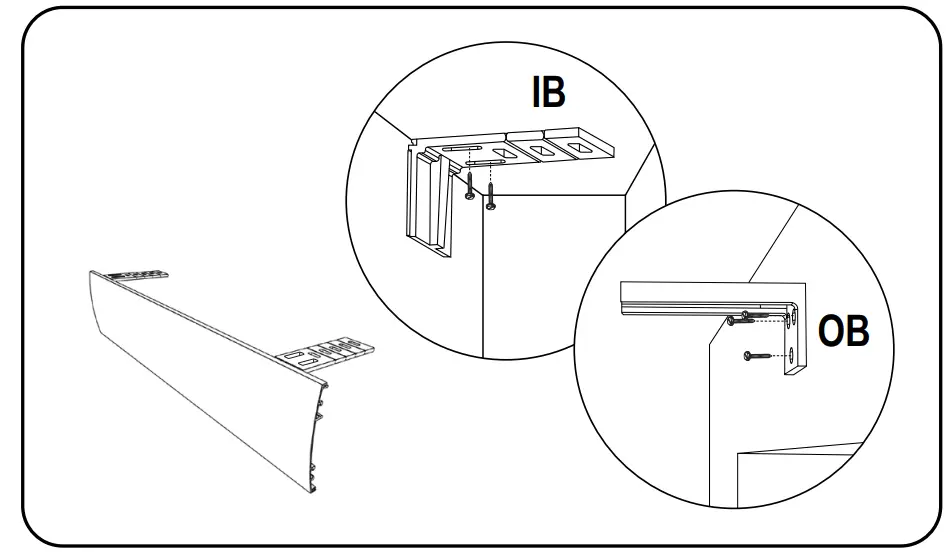 IB

OB