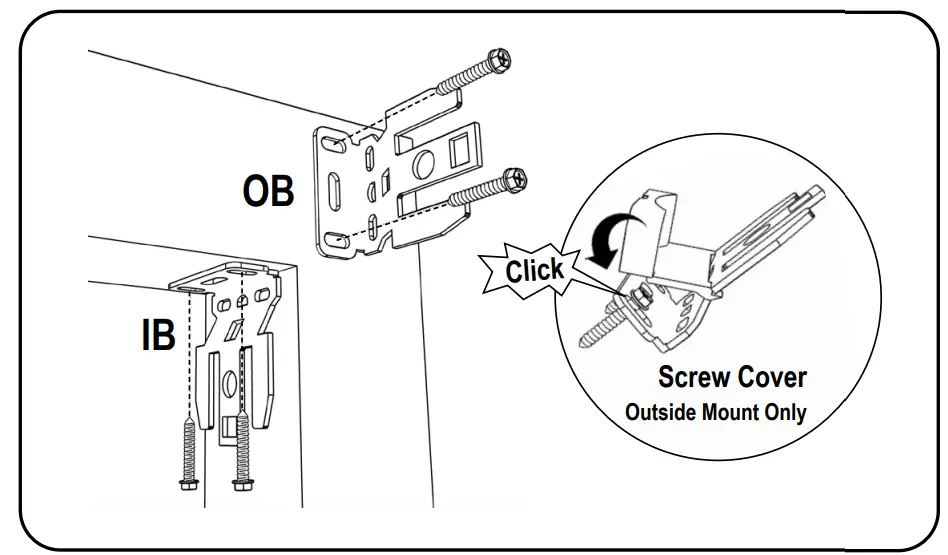 OB

IB

Click

Screw Cover
Outside Mount Only