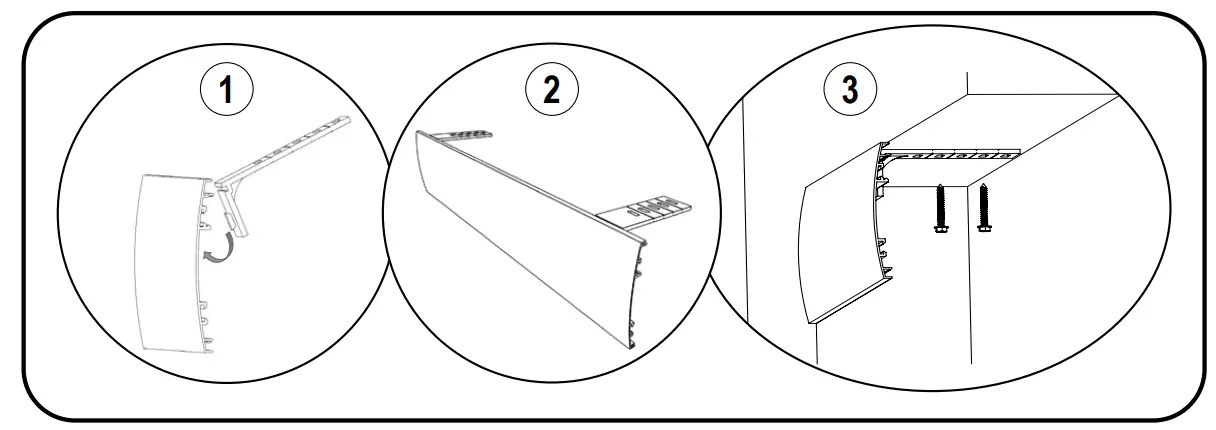 1

2

3