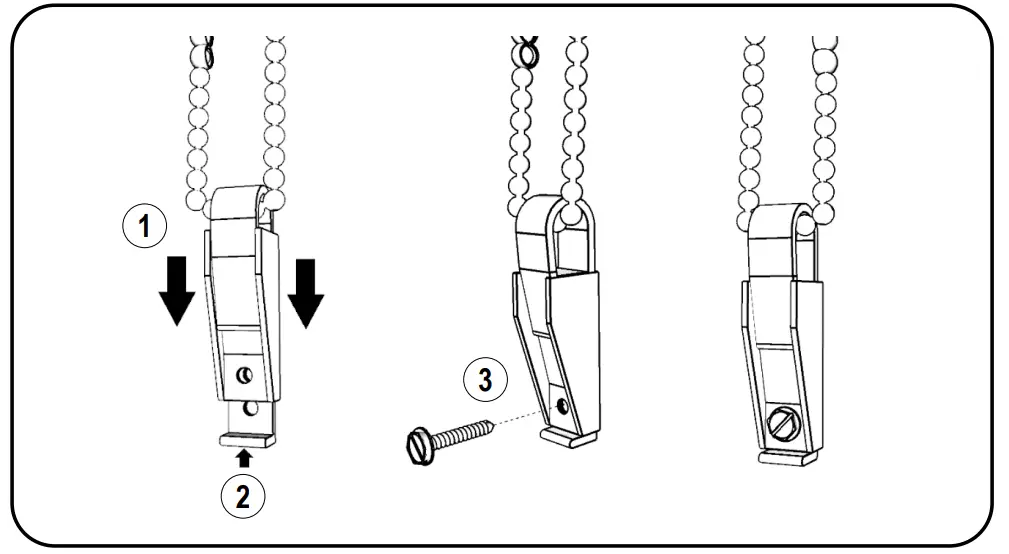 1
2
3