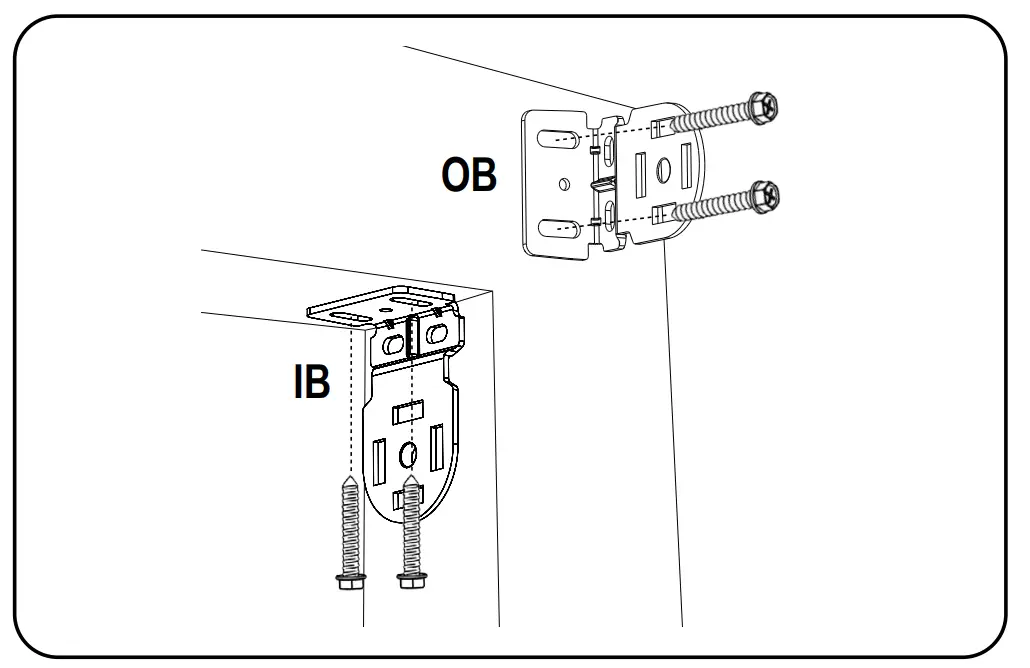 OB

IB