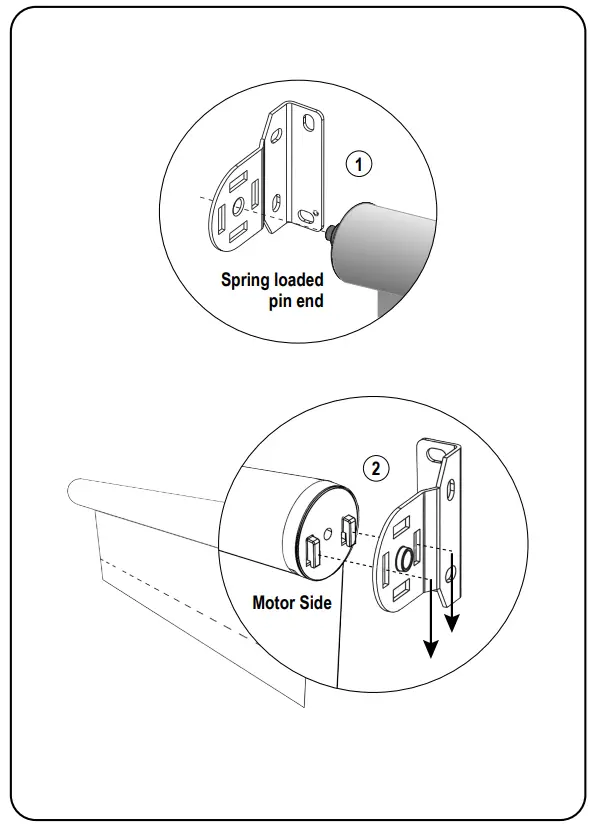 1

Spring loaded pin end

2

Motor Side