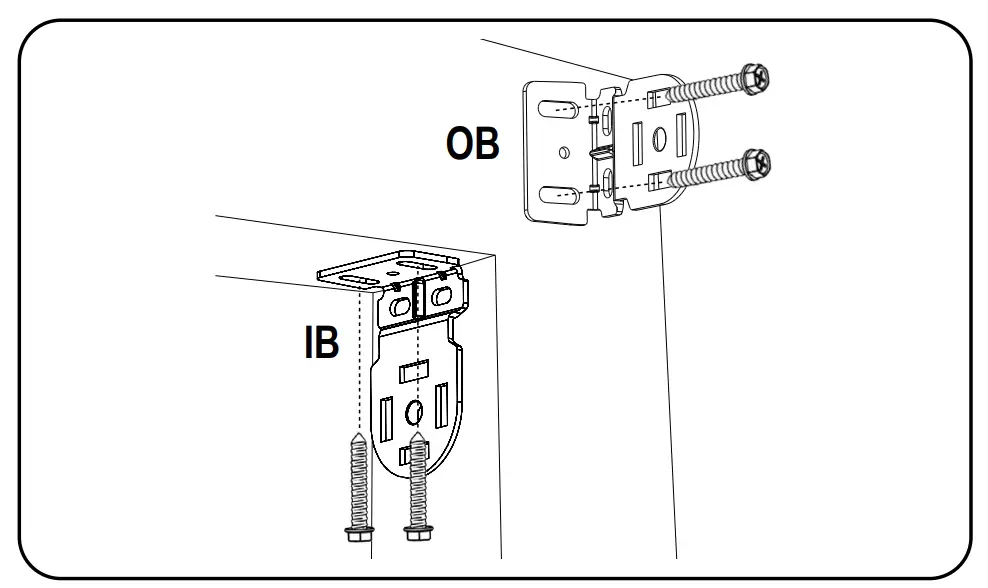 OB

IB