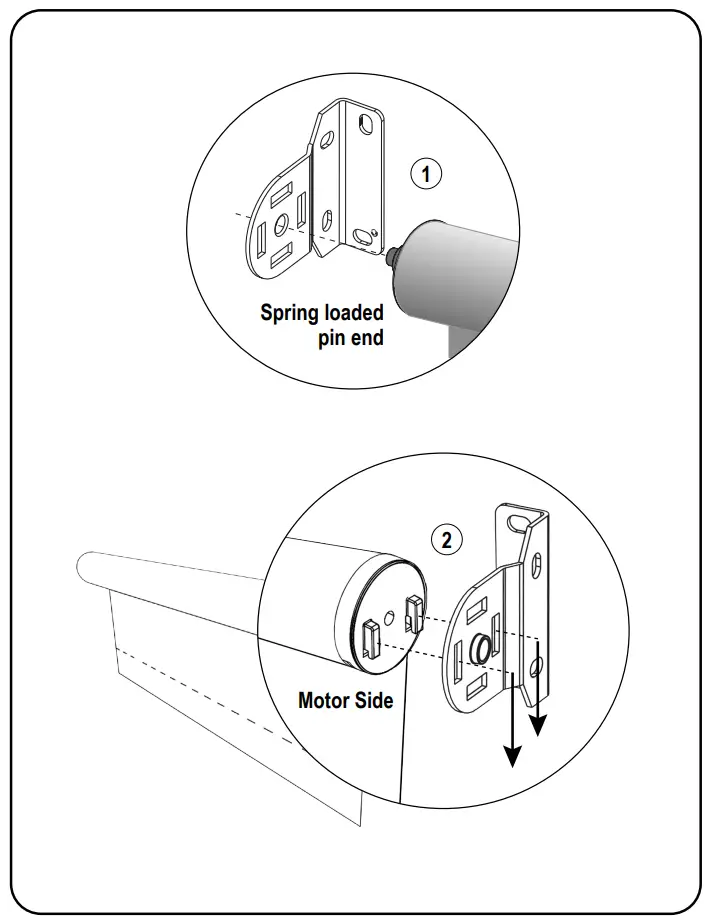 1

Spring loaded pin end

2

Motor Side