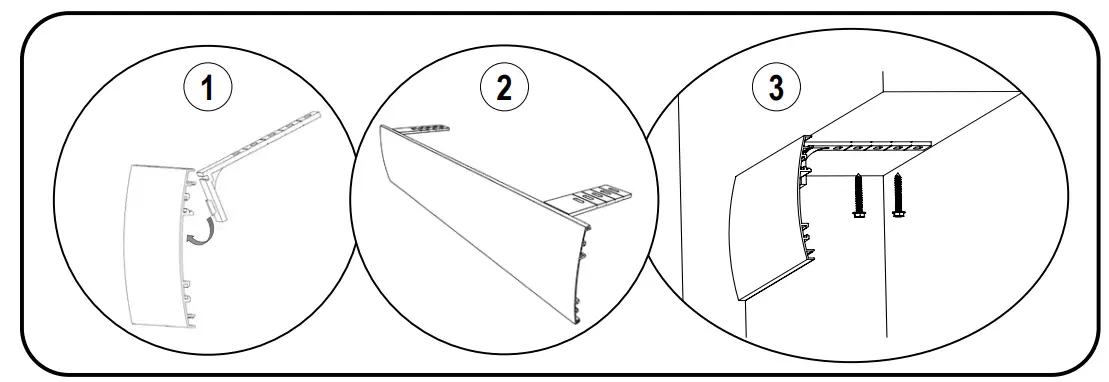 1

2

3