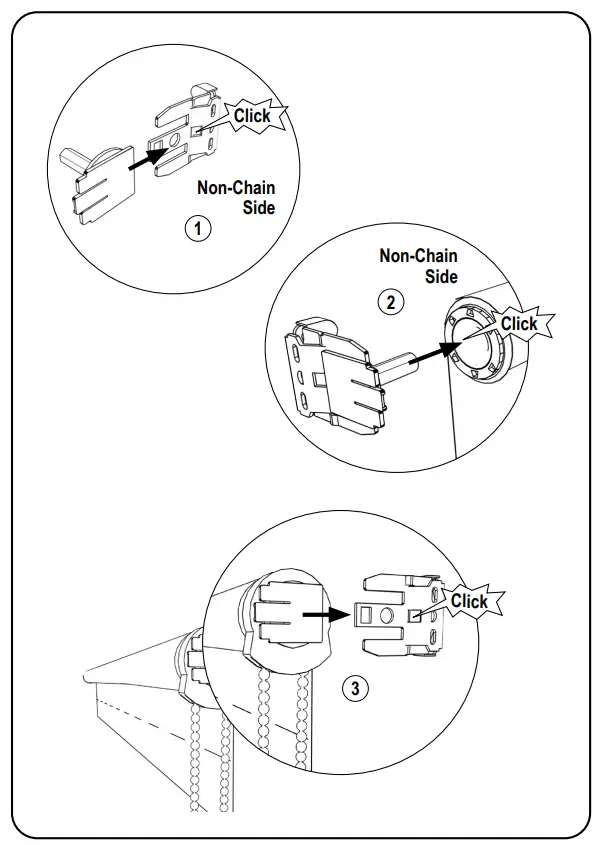 Click

Non-Chain Side

1

Non-Chain Side

2

Click

Click

3