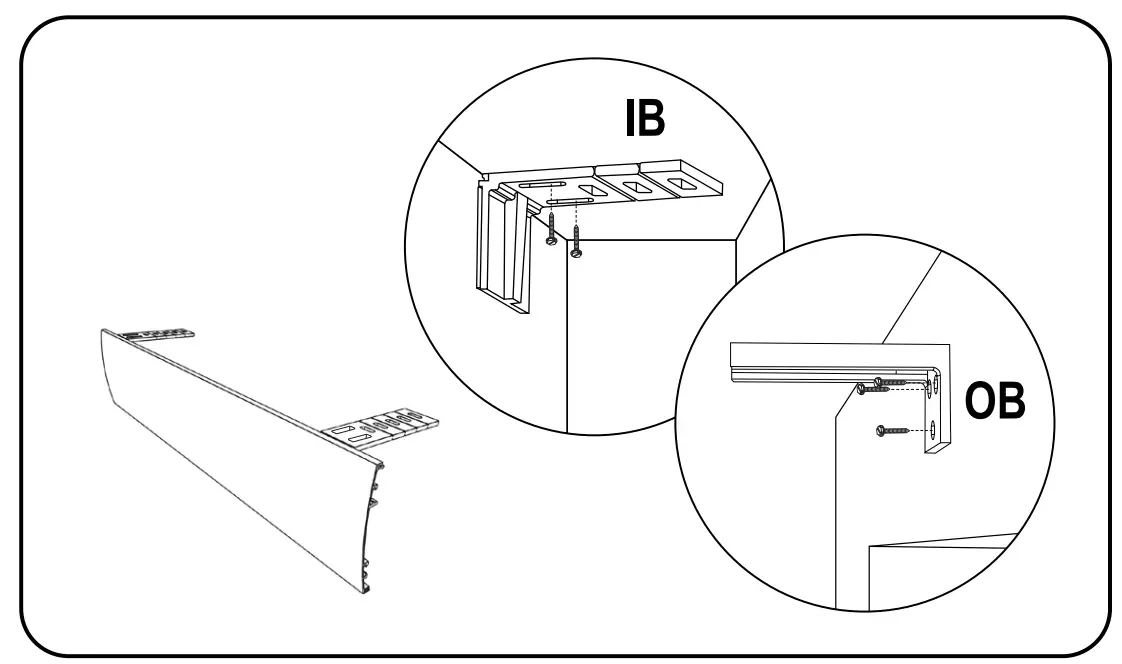 IB

OB