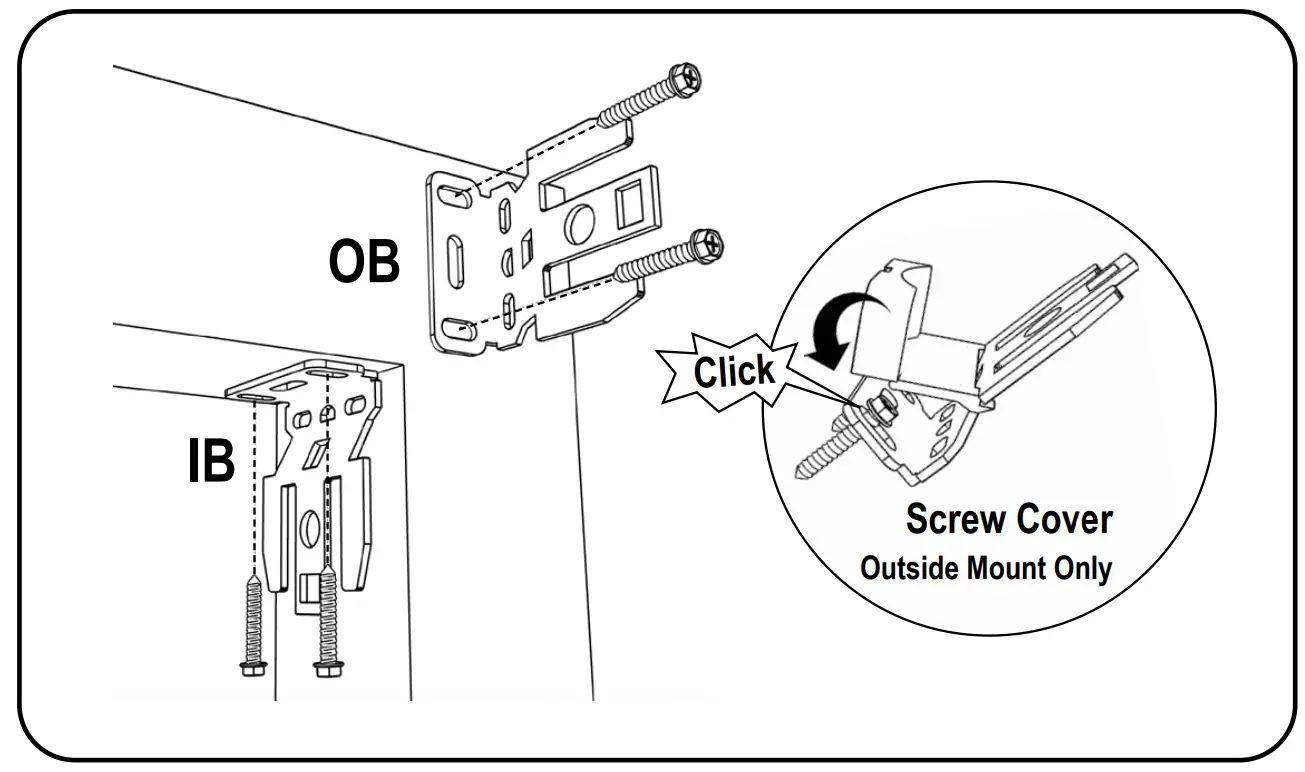 OB

IB

Click

Screw Cover
Outside Mount Only