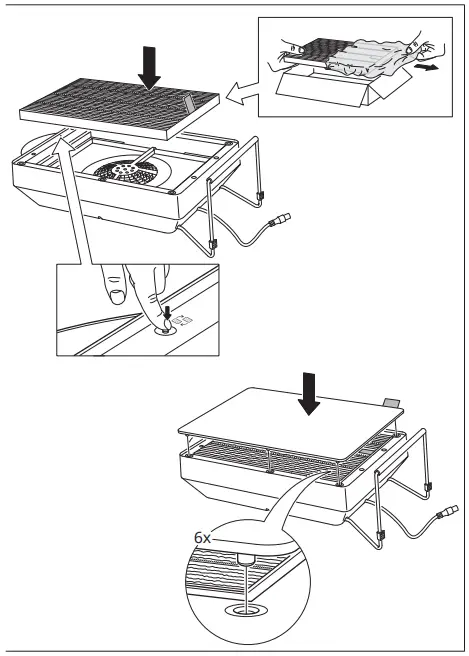 6x