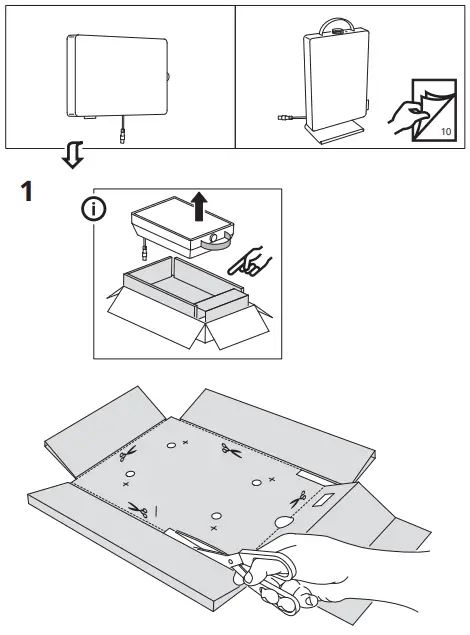 10

1