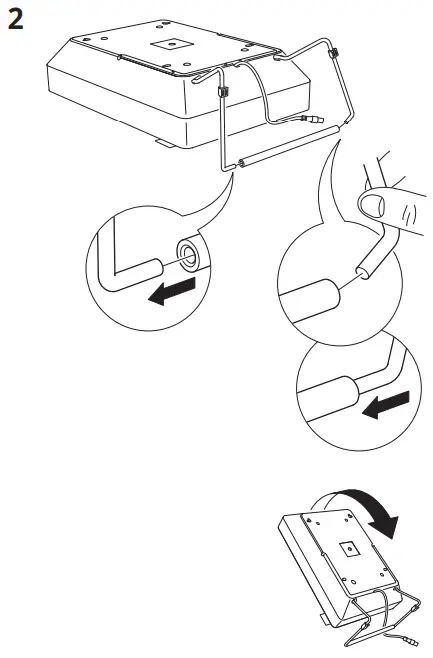 2