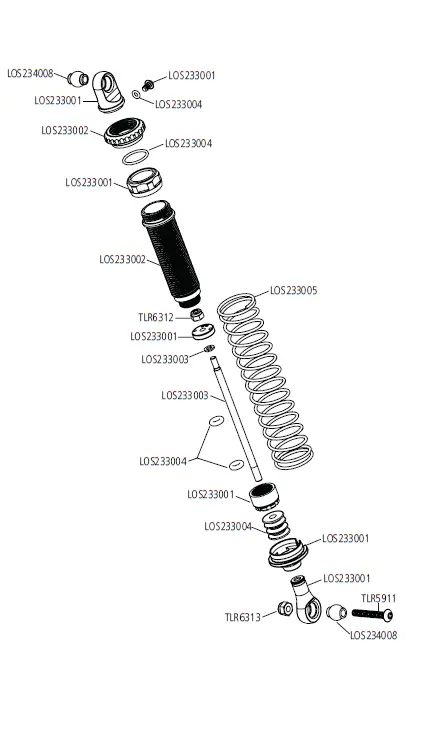 LOS234008
LOS233001
LOS233001
LOS233004
LOS233002
LOS233004
LOS233001
LOS233002
LOS233005
TLR6312
LOS233001
LOS233003
LOS233003
LOS233004
LOS233001
LOS233004
LOS233001
LOS233001
TLR5911
TLR6313
LOS234008