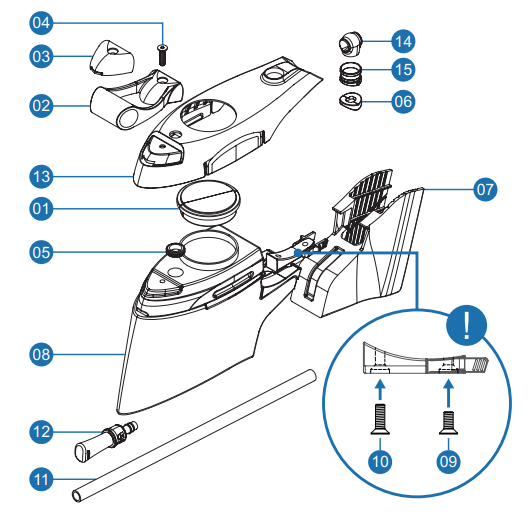 04
03
02
13
01
05
08
12
11
14
15
06
07
!
10
09