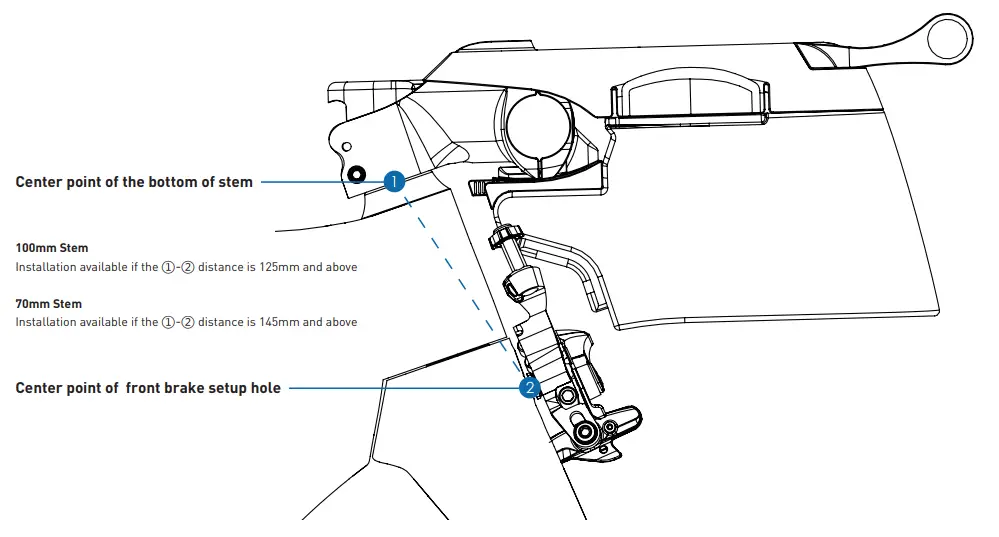 Center point of the bottom of stem

1

100mm Stem
Installation available if the ①-② distance is 125mm and above

70mm Stem
Installation available if the ①-② distance is 145mm and above

Center point of front brake setup hole

2