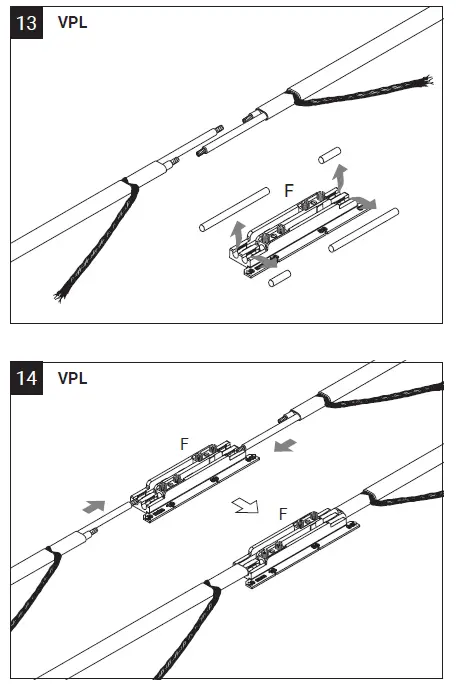 13 VPL

F

14 VPL

F

F