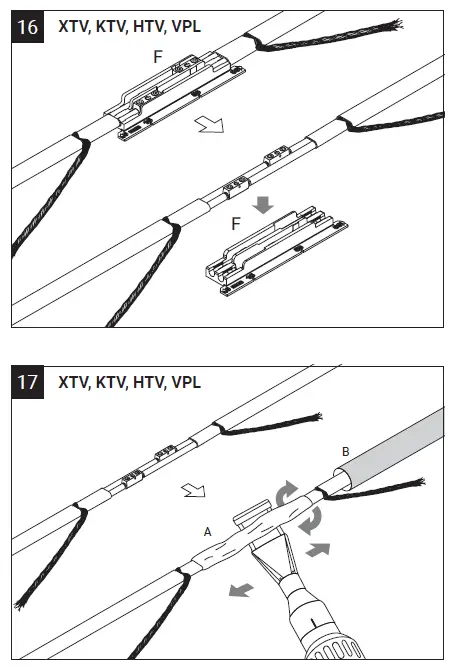 16 XTV, KTV, HTV, VPL

F

F

17 XTV, KTV, HTV, VPL

B

A