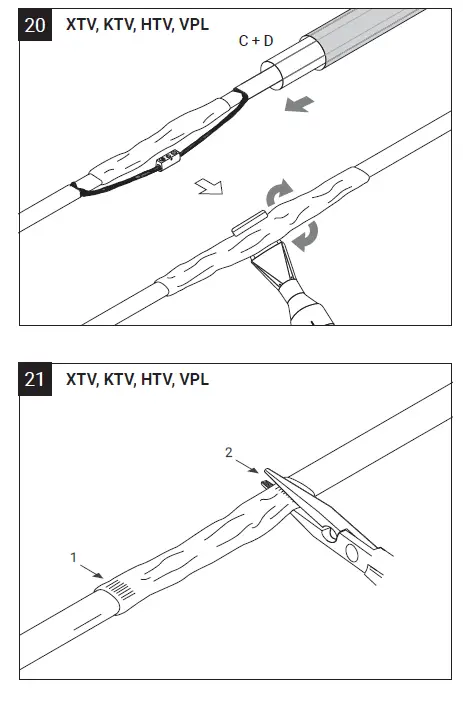 20 XTV, KTV, HTV, VPL

C + D

21 XTV, KTV, HTV, VPL

2

1