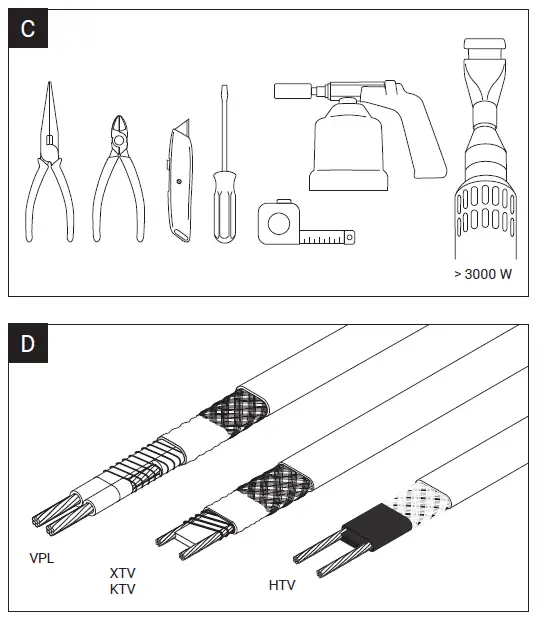 C

> 3000 W

D

VPL

XTV
KTV

HTV