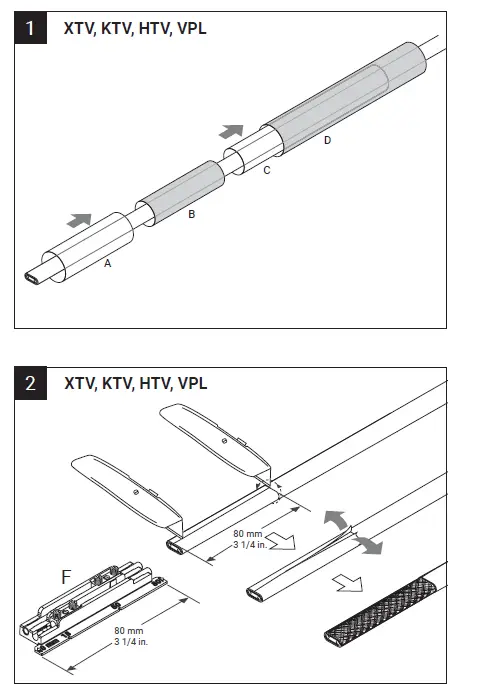 1 XTV, KTV, HTV, VPL

A
B
C
D

2 XTV, KTV, HTV, VPL

80 mm
3 1/4 in.

F

80 mm
3 1/4 in.