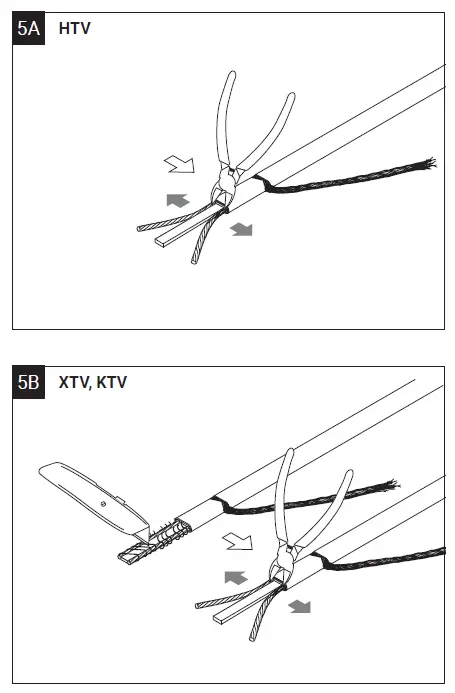 5A HTV

5B XTV, KTV