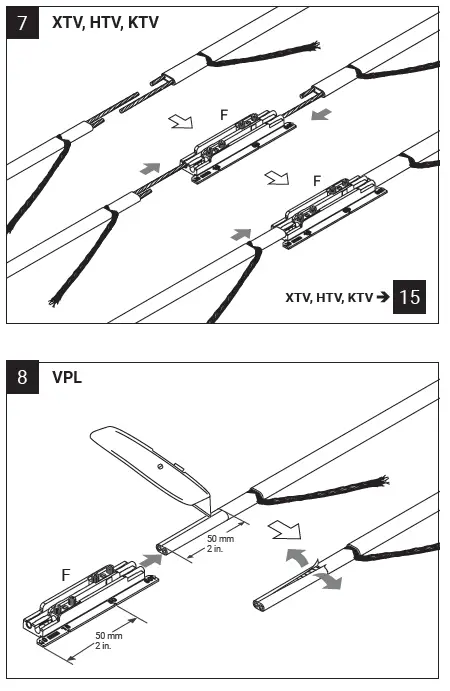 7 XTV, HTV, KTV

F

F

XTV, HTV, KTV → 15

8 VPL

50 mm
2 in.

F

50 mm
2 in.