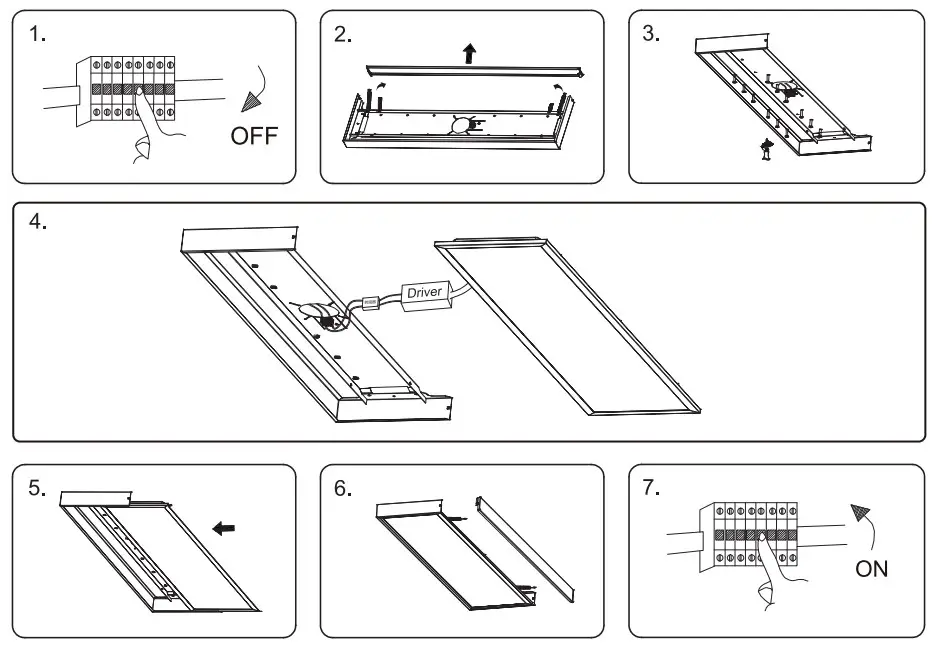 1.

OFF

2.

3.

4.

Driver

5.

6.

7.

ON