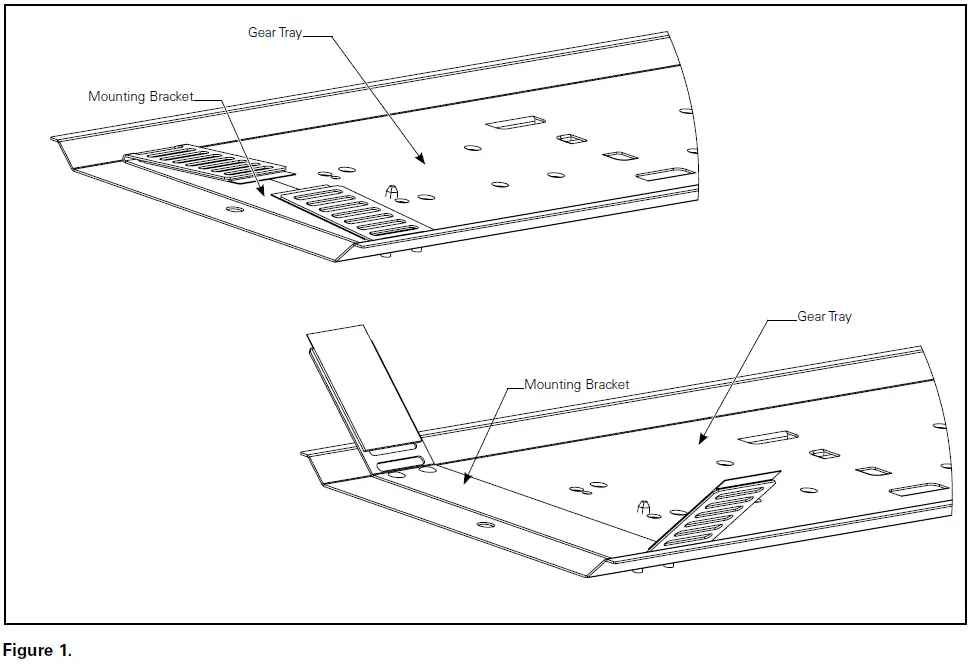 Gear Tray

Mounting Bracket

Gear Tray

Mounting Bracket

Figure 1.