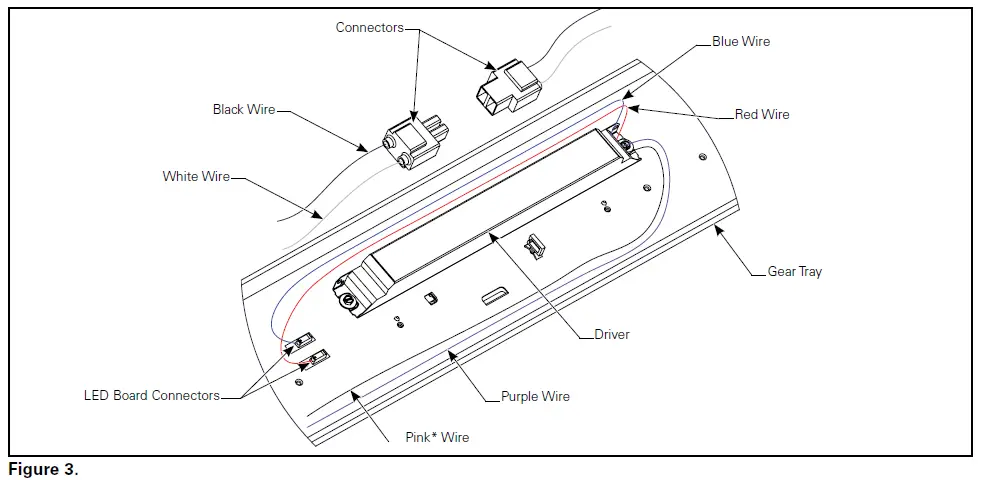 Connectors
Blue Wire
Black Wire
Red Wire
White Wire
Gear Tray
Driver
LED Board Connectors
Purple Wire
Pink* Wire

Figure 3.