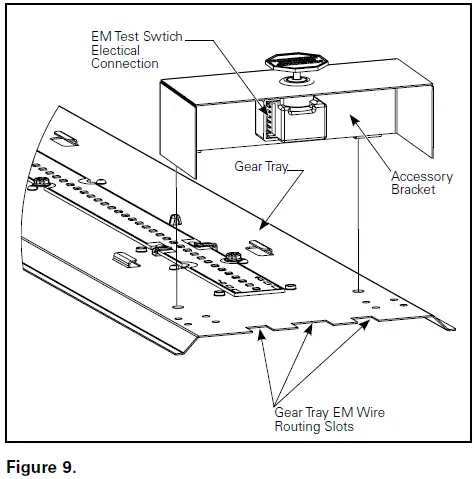 EM Test Swtich
Electical
Connection

Gear Tray

Accessory
Bracket

Gear Tray EM Wire
Routing Slots

Figure 9.