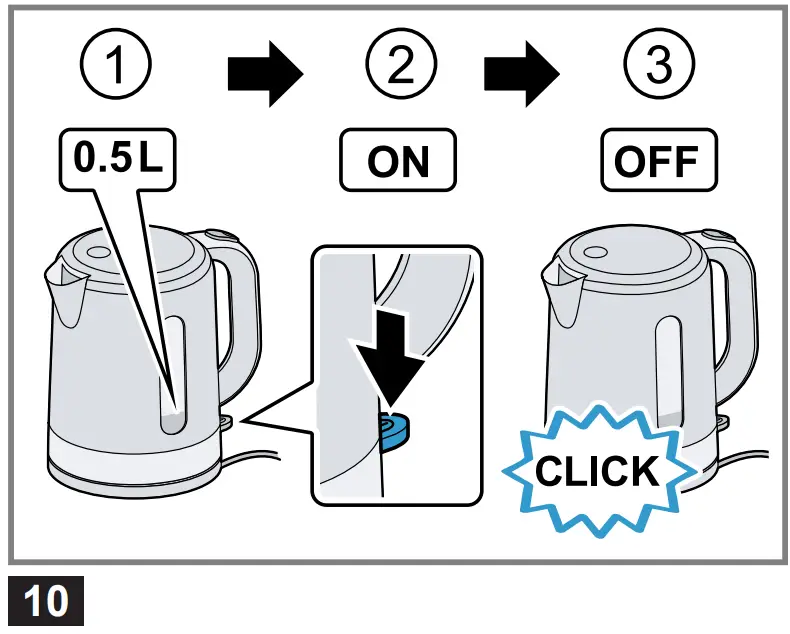 1
0.5 L
2
ON
3
OFF
CLICK
10