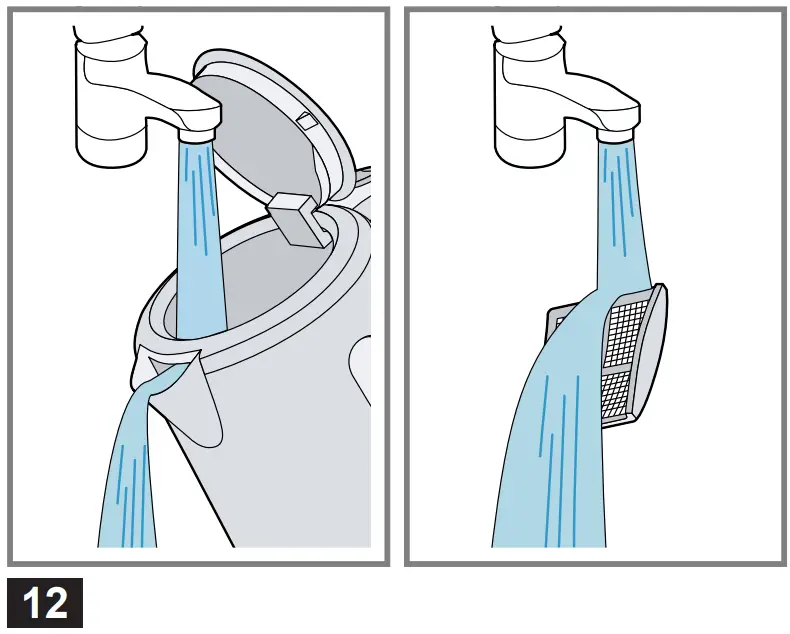 12