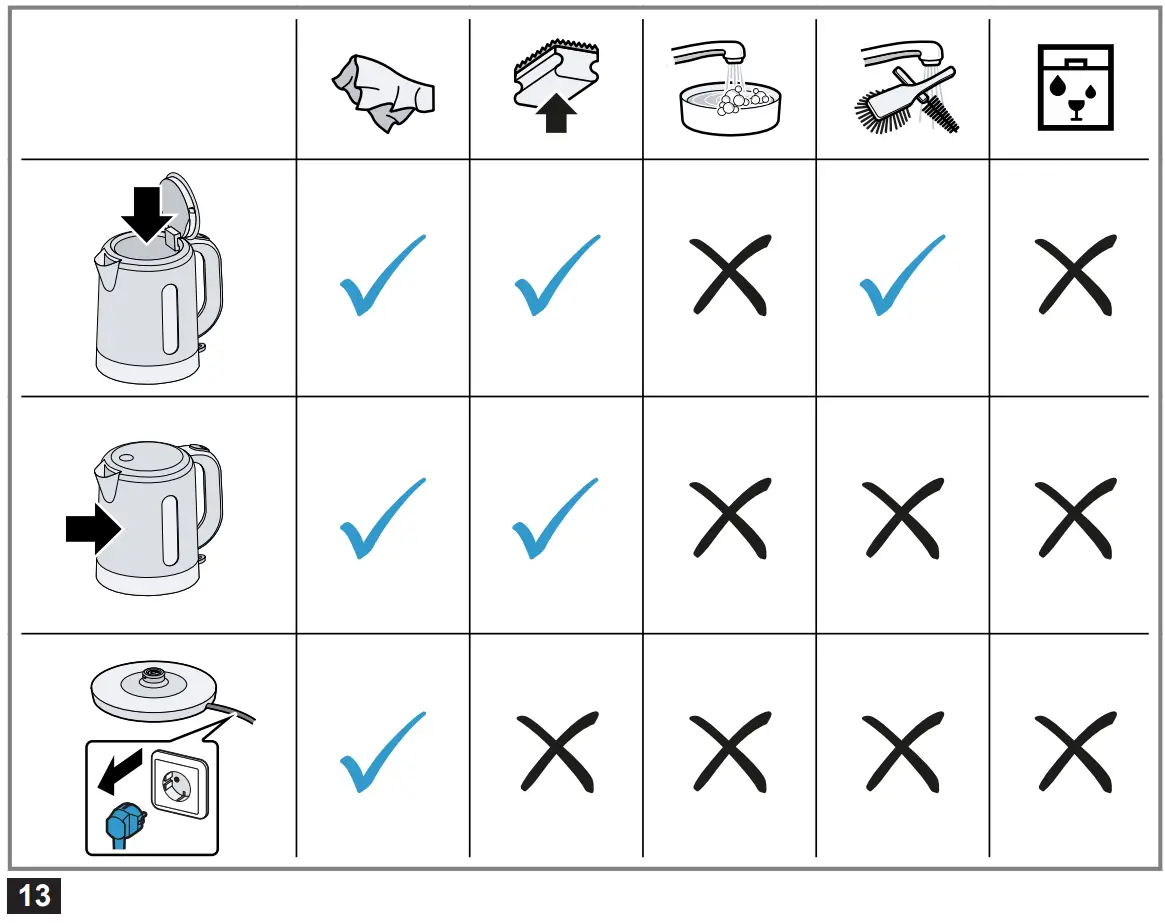 13