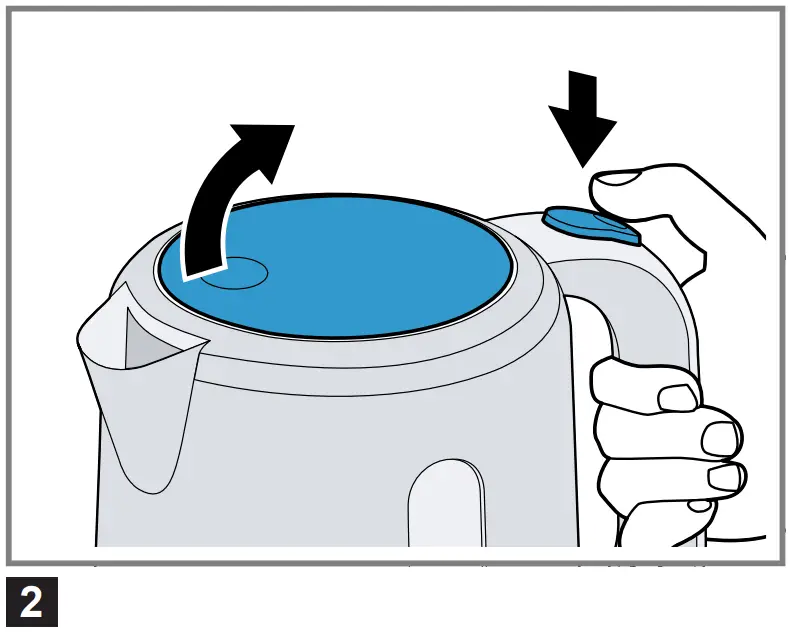 2