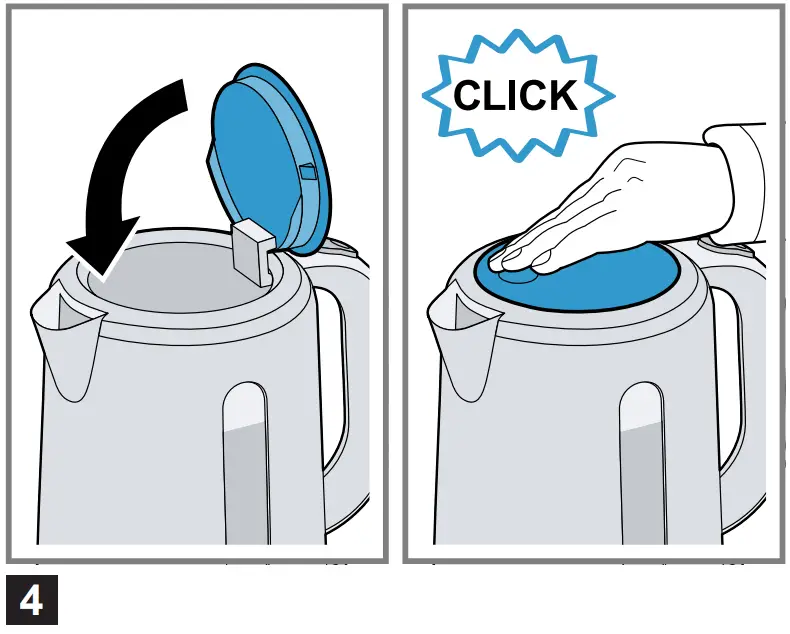 CLICK

4