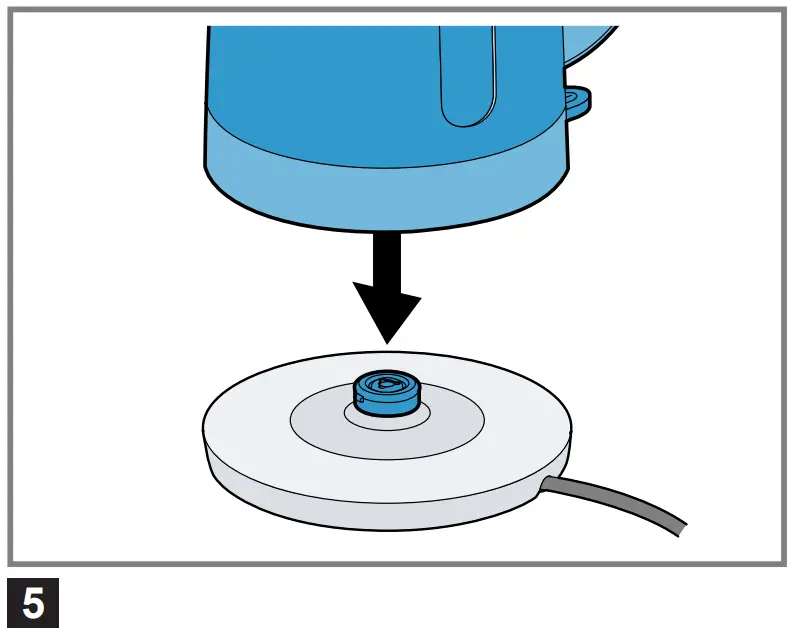 5