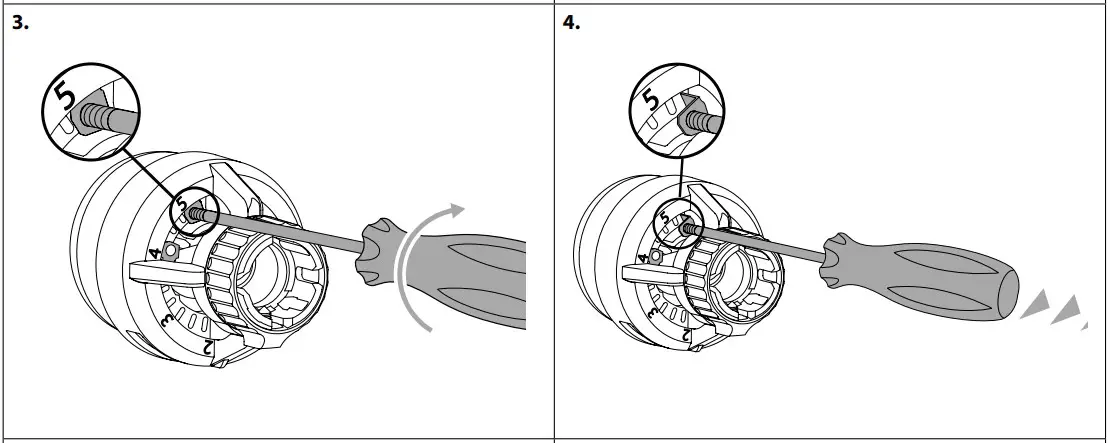 3.

5

5
4
3
2

4.

5

5
4
3
2