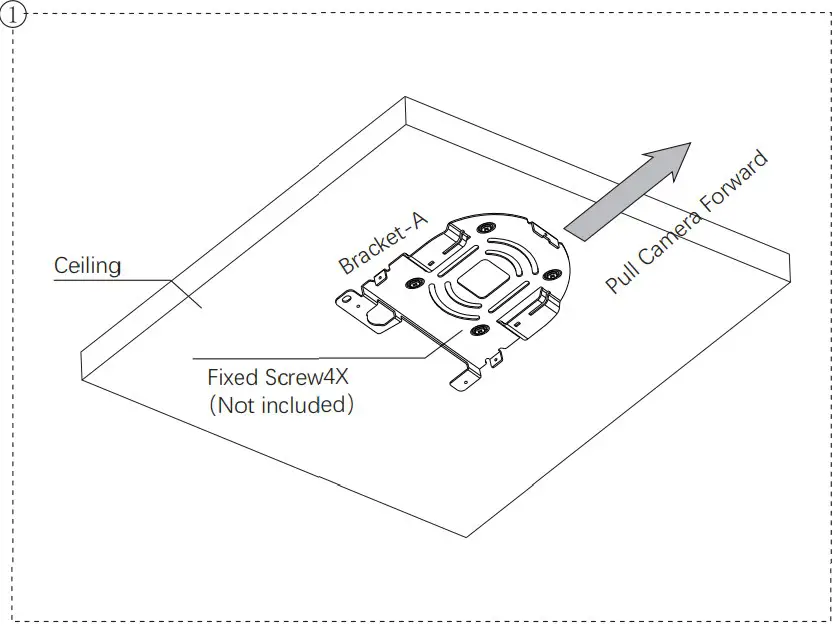 ①

Ceiling

Bracket-A

Pull Camera Forward

Fixed Screw4X
(Not included)