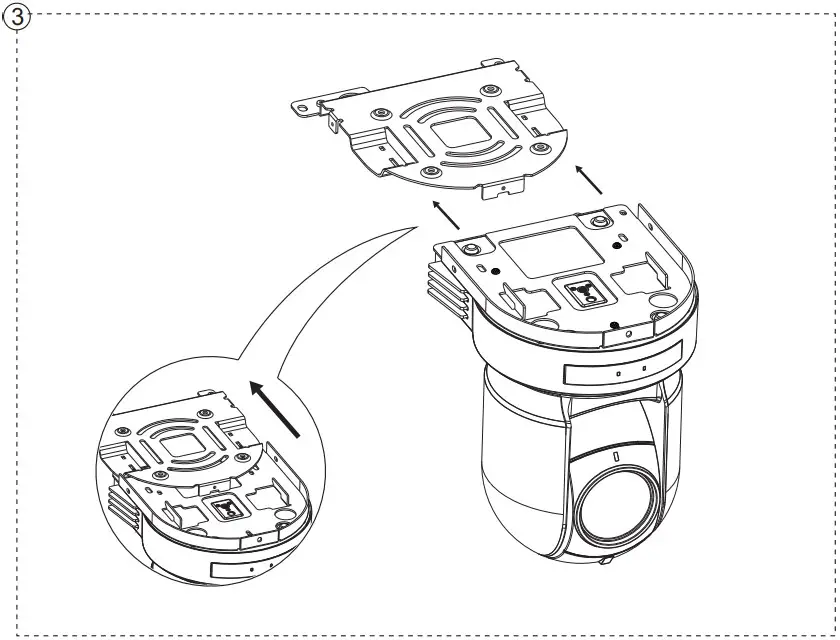 3