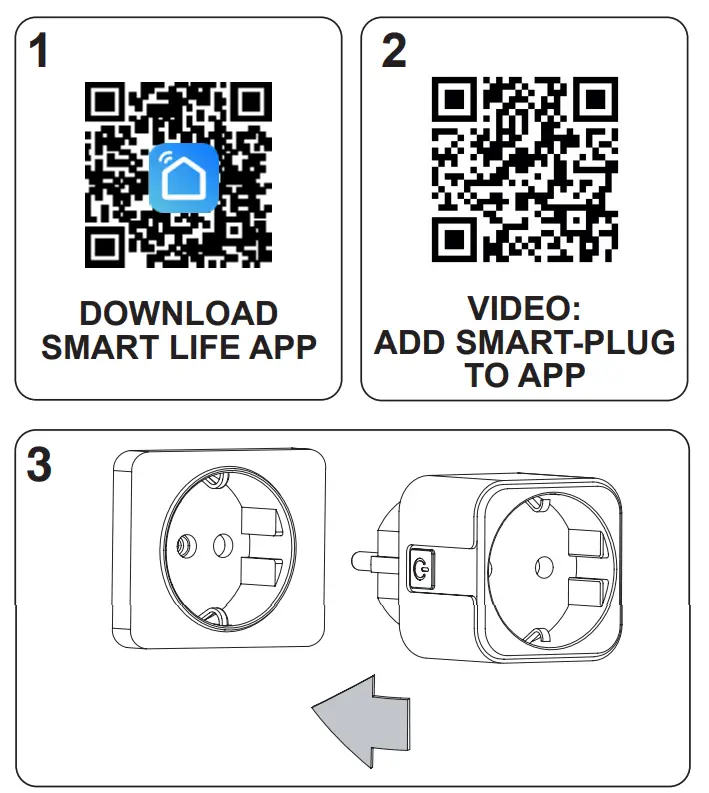 1

DOWNLOAD SMART LIFE APP

2

VIDEO: ADD SMART-PLUG TO APP

3