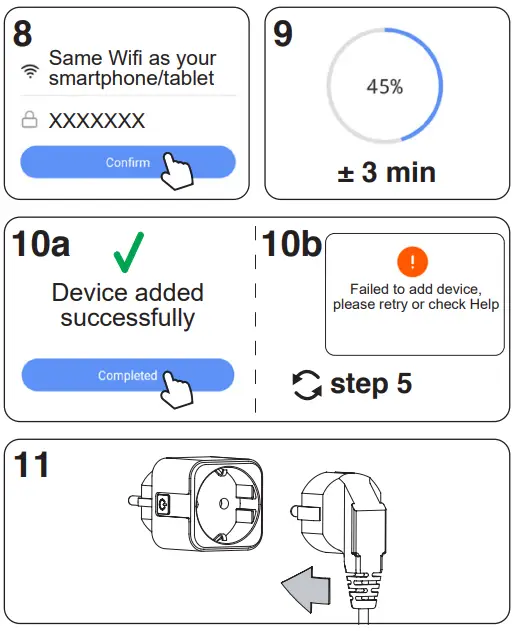 8

Same Wifi as your smartphone/tablet

XXXXXXX

Confirm

9

45%

± 3 min

10a

Device added successfully

Completed

10b

!

Failed to add device, please retry or check Help

step 5

11