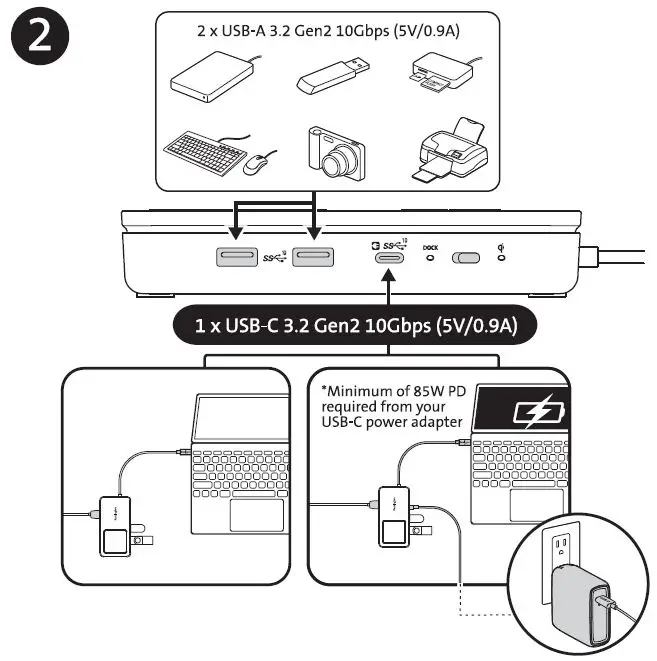 2

2 x USB-A 3.2 Gen2 10Gbps (5V/0.9A)

SS 10

SS 10

DOCK

1 x USB-C 3.2 Gen2 10Gbps (5V/0.9A)

*Minimum of 85W PD required from your USB-C power adapter