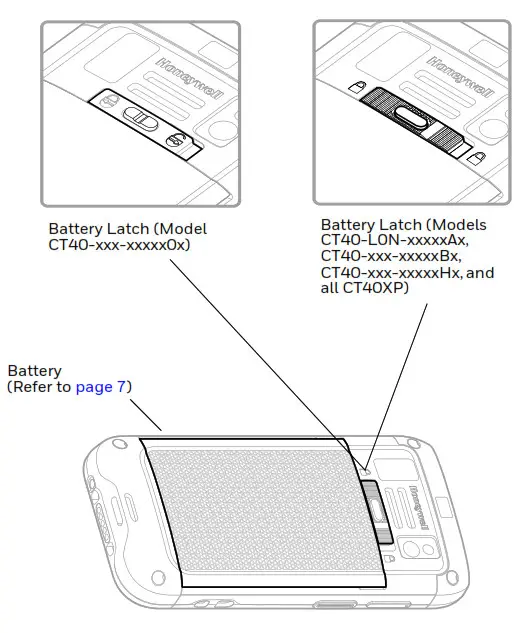 Honeywell

Honeywell

Battery Latch (Model CT40-xxx-xxxxx0x)

Battery Latch (Models CT40-L0N-xxxxxAx, CT40-xxx-xxxxxBx, CT40-xxx-xxxxxHx, and all CT40XP)

Battery
(Refer to page 7)

Honeywell