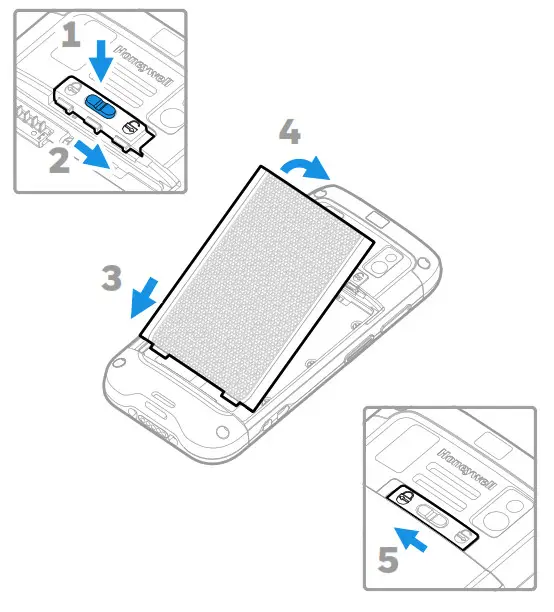 1
Honeywell
2
4
3
Honeywell
5