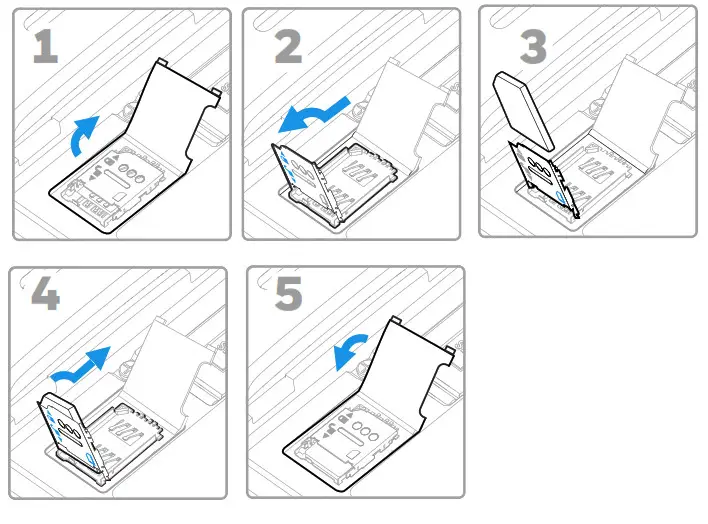 1

2

3

4

5