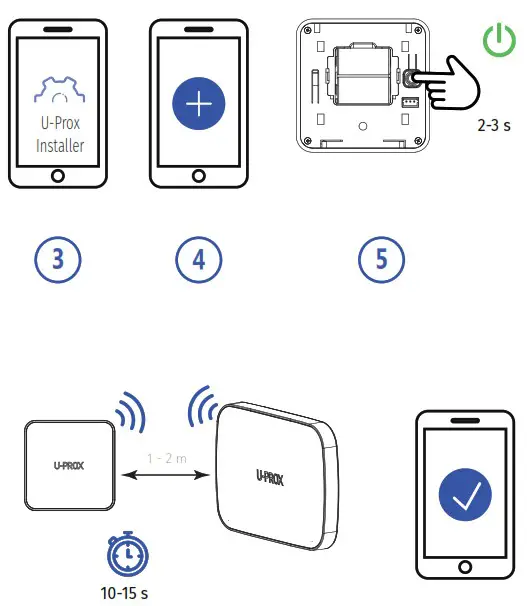 U-Prox Installer

2-3 s

3

4

5

U-PROX

1 - 2 m

U-PROX

10-15 s