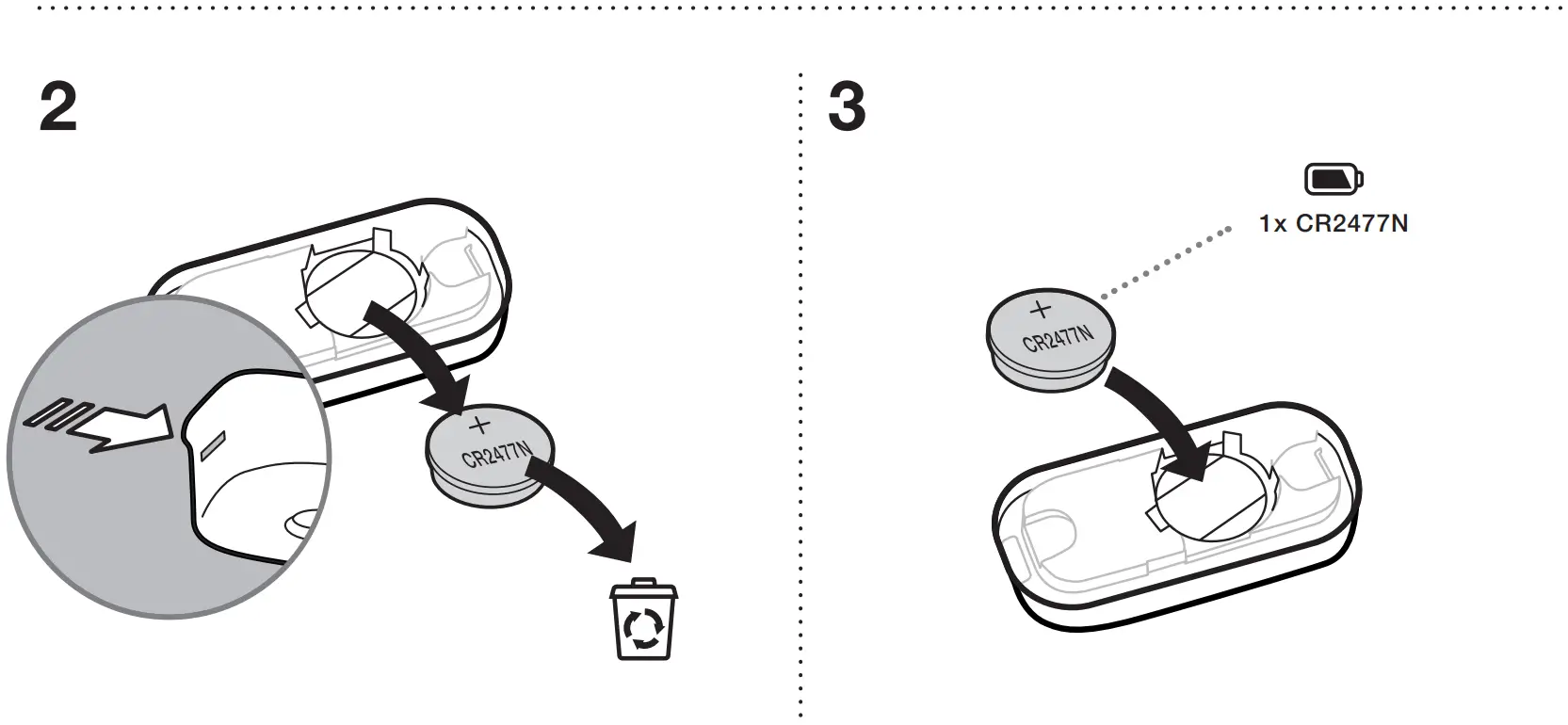 2

+
CR2477N

3

1x CR2477N

+
CR2477N