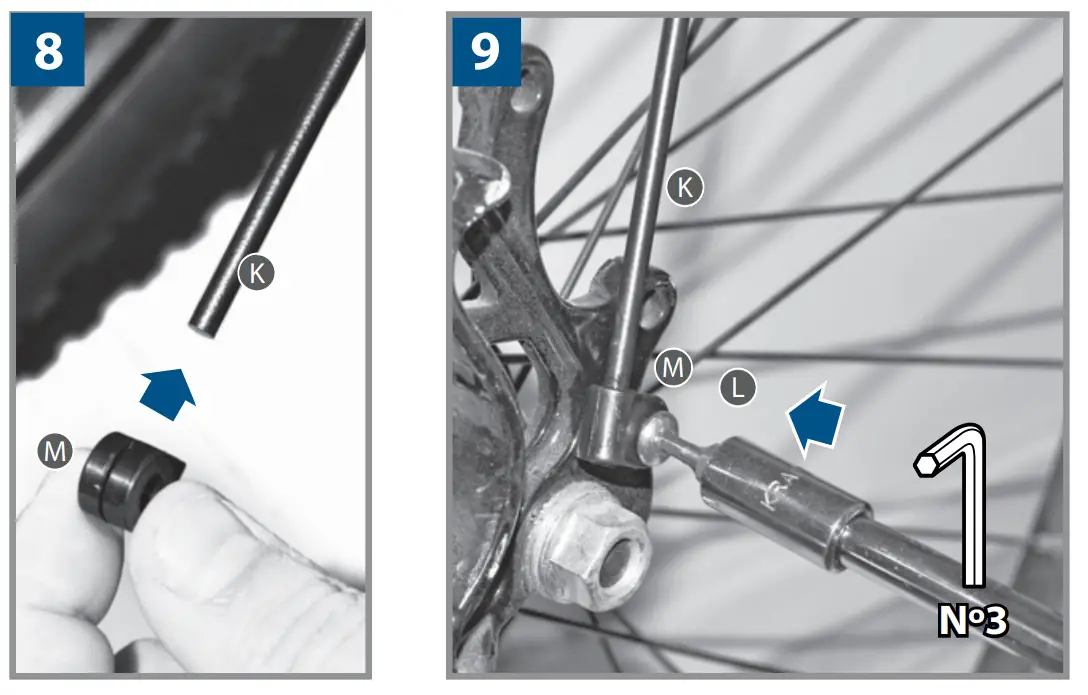 8

K

M

9

K

M

L

№3