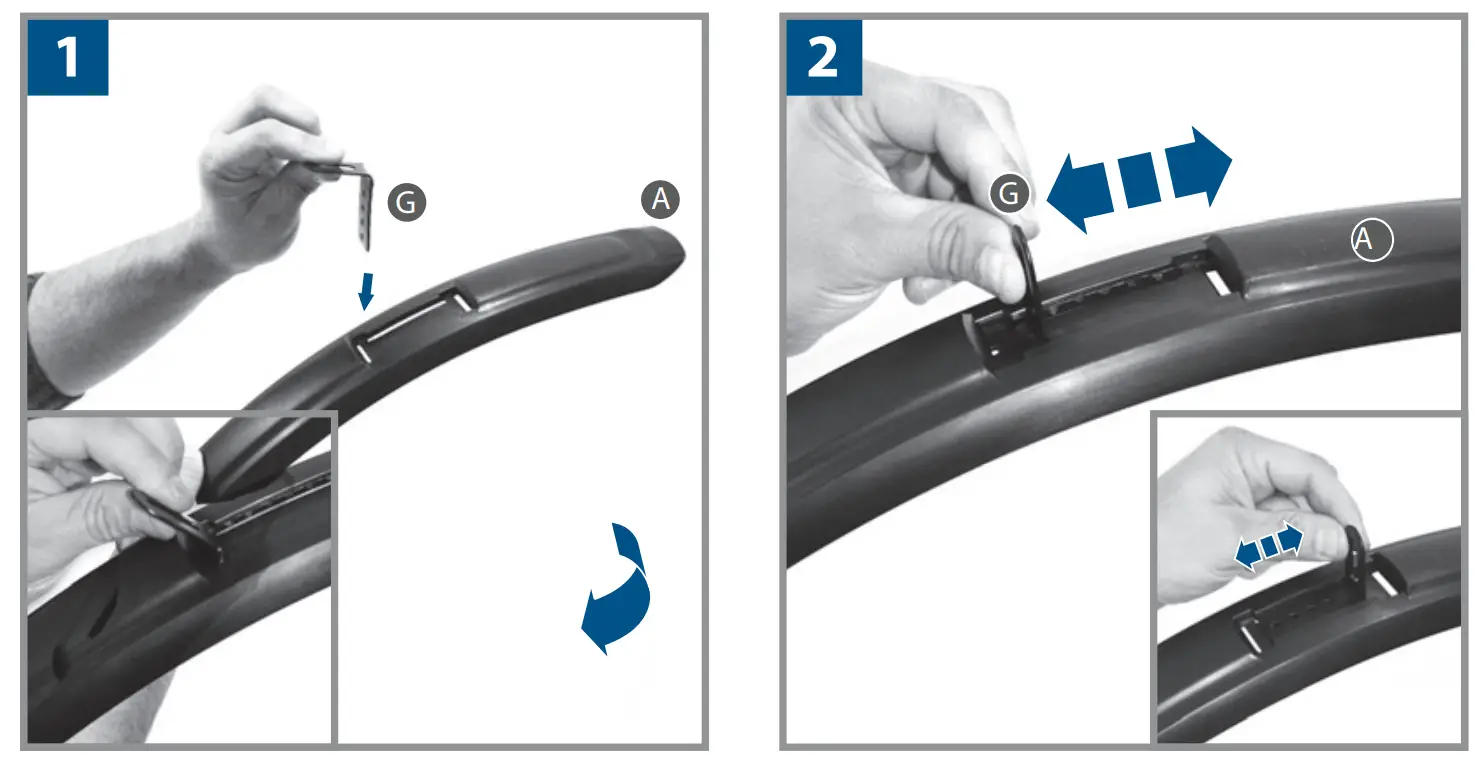 1

G

A

2

G

A