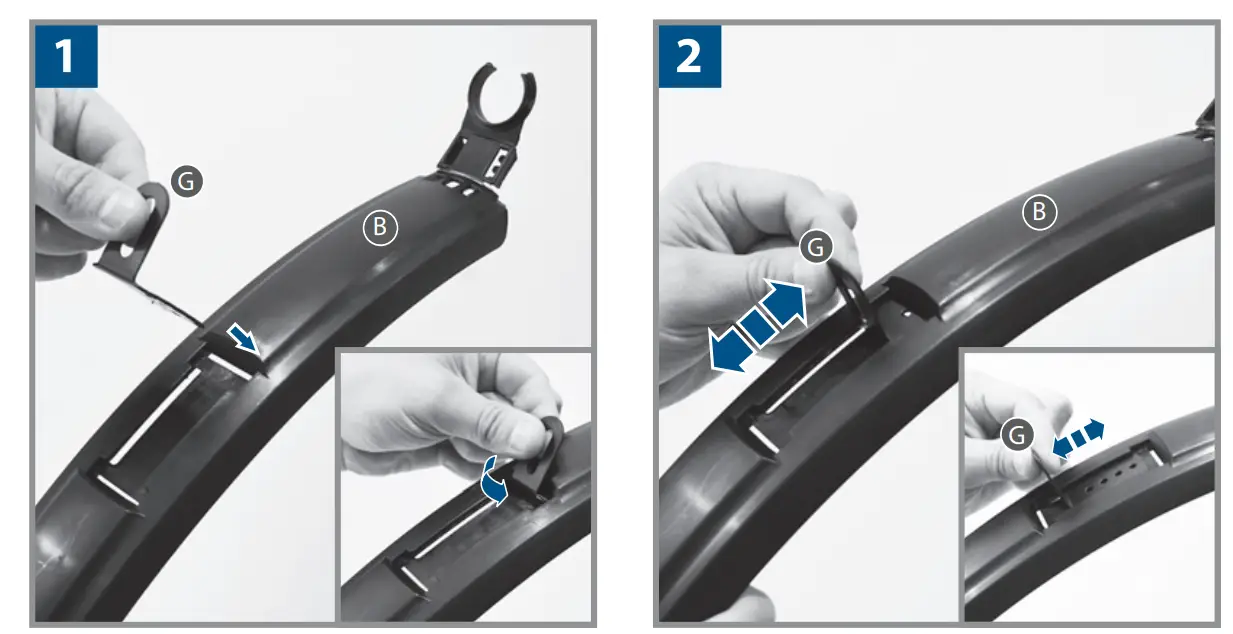 1

G

B

2

G

B

G