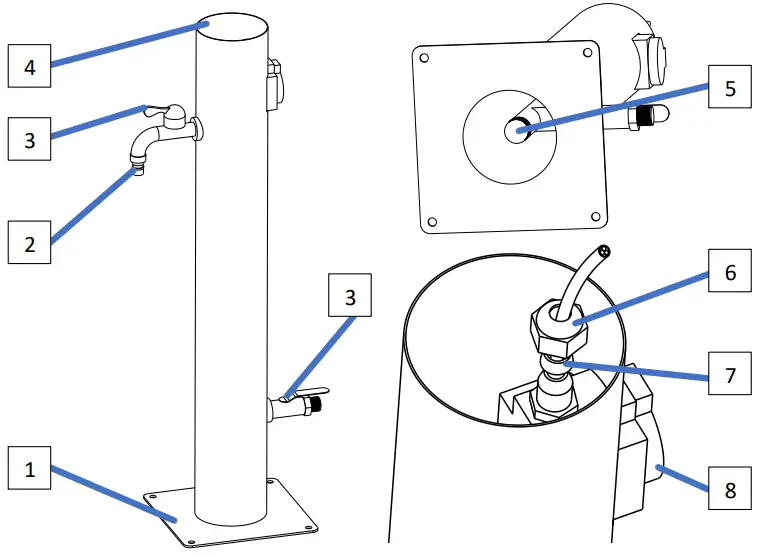 4

3

2

3

1

5

6

7

8